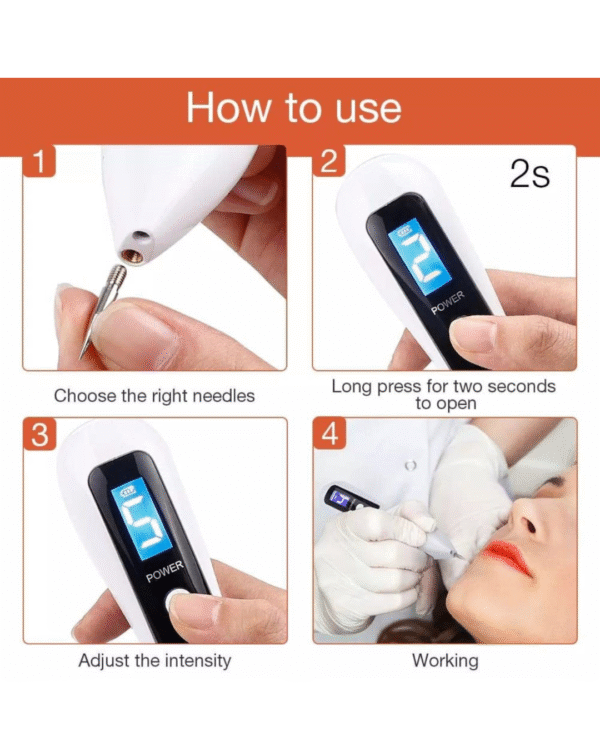 How to use

1

Choose the right needles

2

2s

2

POWER

Long press for two seconds to open

3

5

POWER

Adjust the intensity

4

Working