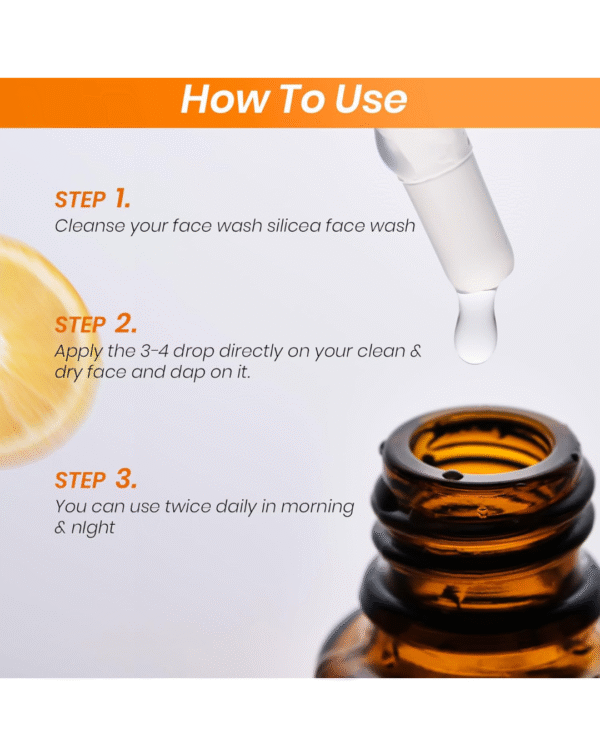 How To Use

STEP 1.
Cleanse your face wash silicea face wash

STEP 2.
Apply the 3-4 drop directly on your clean & dry face and dap on it.

STEP 3.
You can use twice daily in morning & nIght