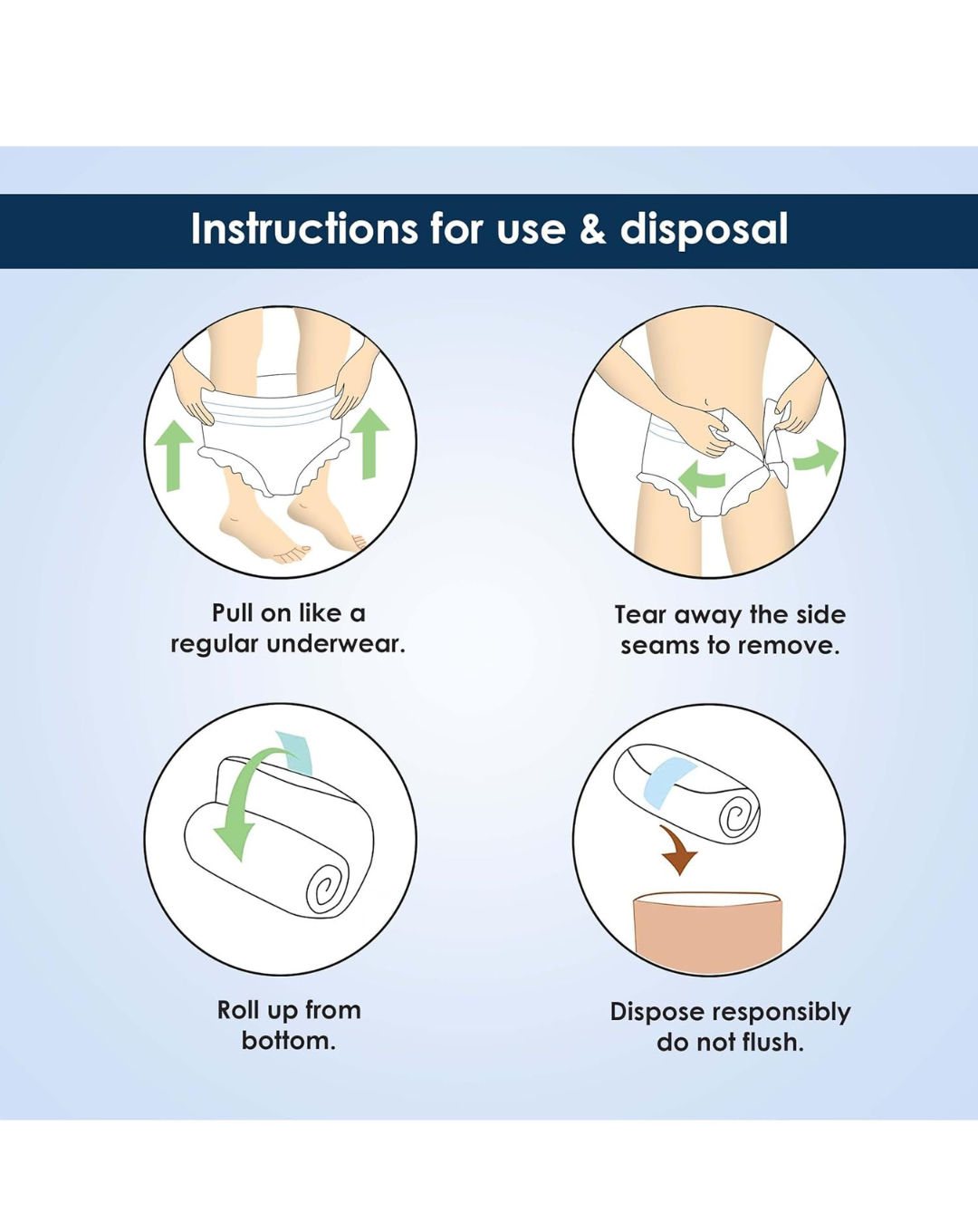 Instructions for use & disposal

Pull on like a regular underwear.

Tear away the side seams to remove.

Roll up from bottom.

Dispose responsibly do not flush.