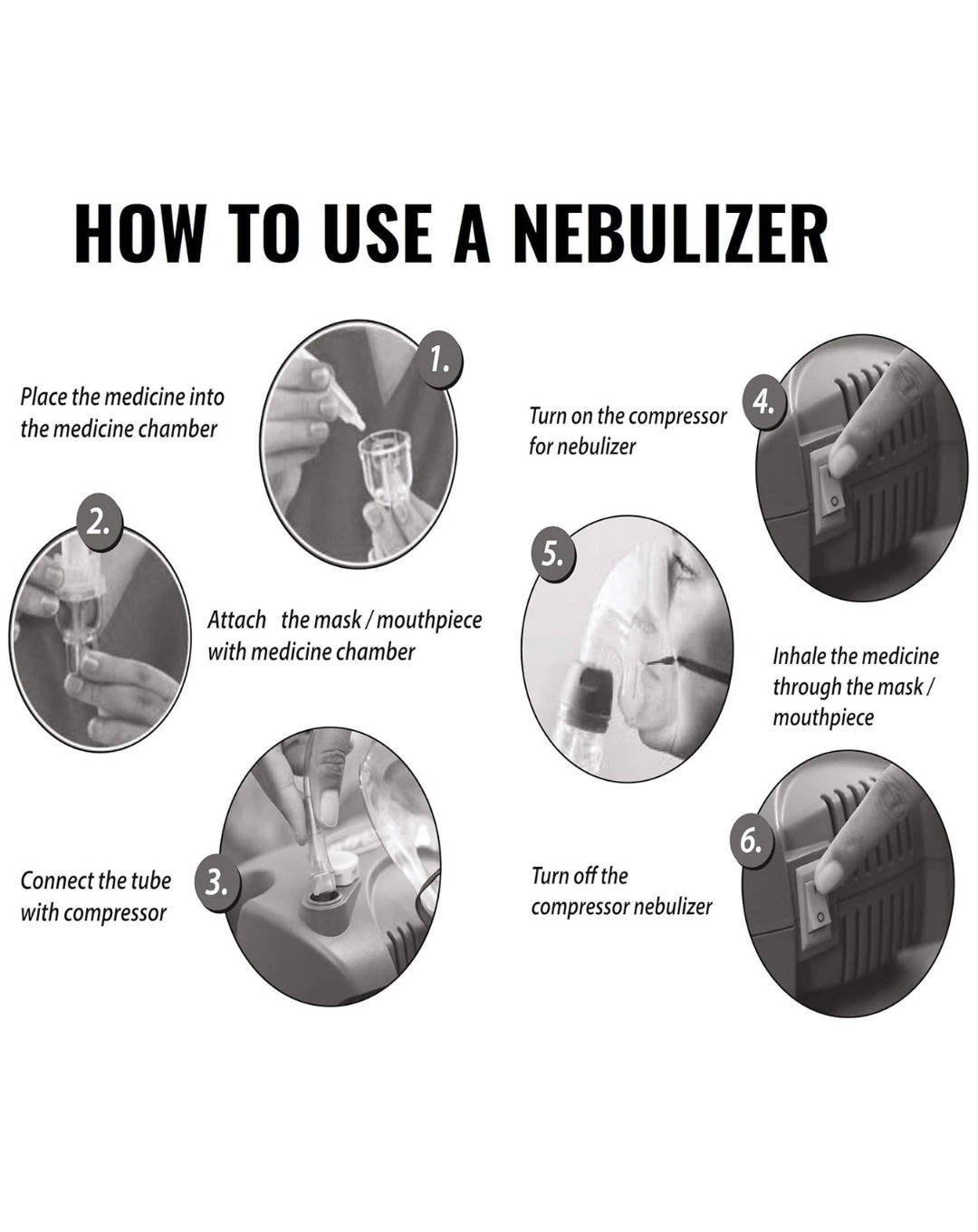 HOW TO USE A NEBULIZER

1.

Place the medicine into the medicine chamber

2.

Attach the mask / mouthpiece with medicine chamber

3.

Connect the tube with compressor

4.

Turn on the compressor for nebulizer

5.

Inhale the medicine through the mask / mouthpiece

6.

Turn off the compressor nebulizer