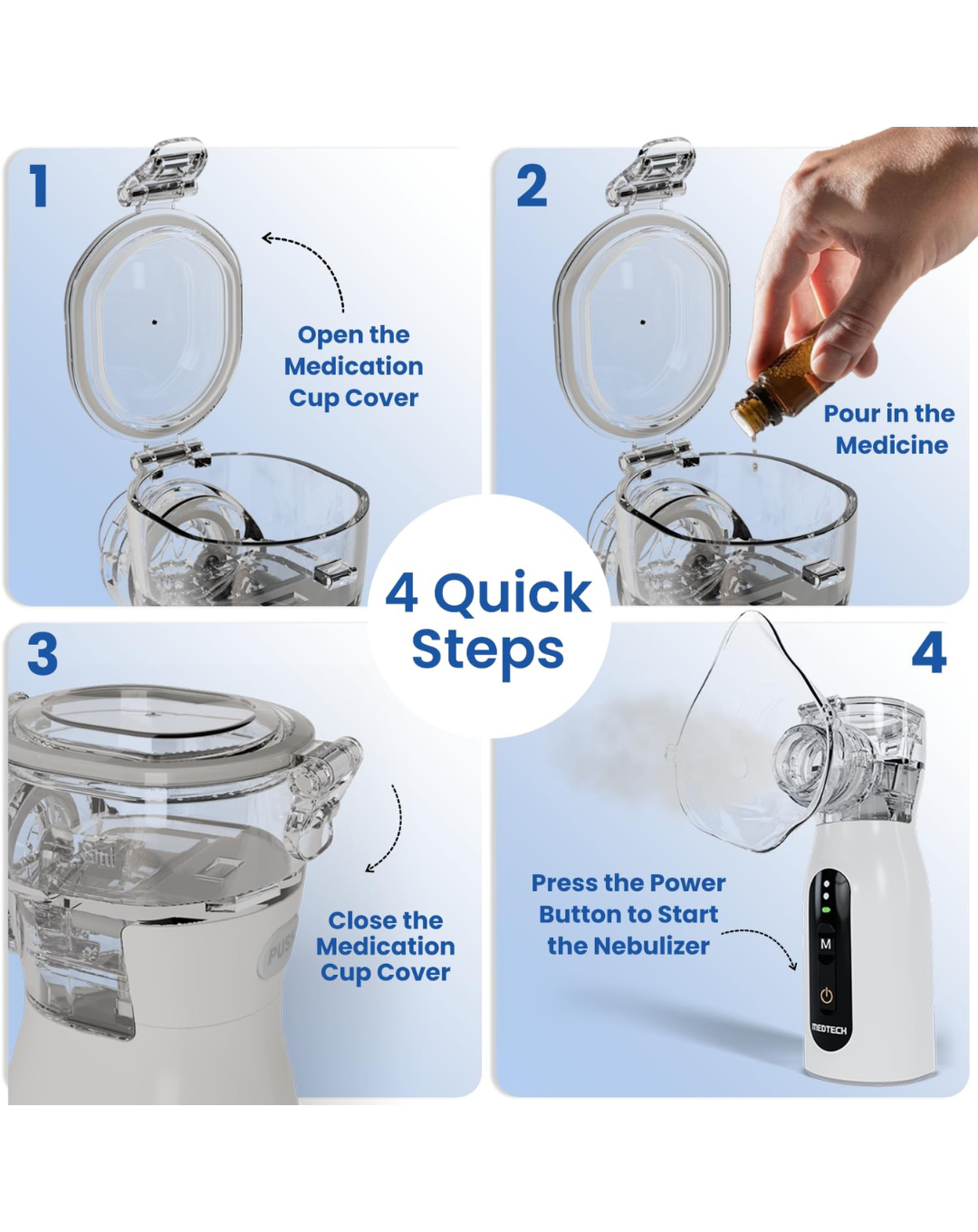 1

Open the Medication Cup Cover

2

Pour in the Medicine

4 Quick Steps

3

PUS

Close the Medication Cup Cover

4

Press the Power Button to Start the Nebulizer

M

MEDTECH