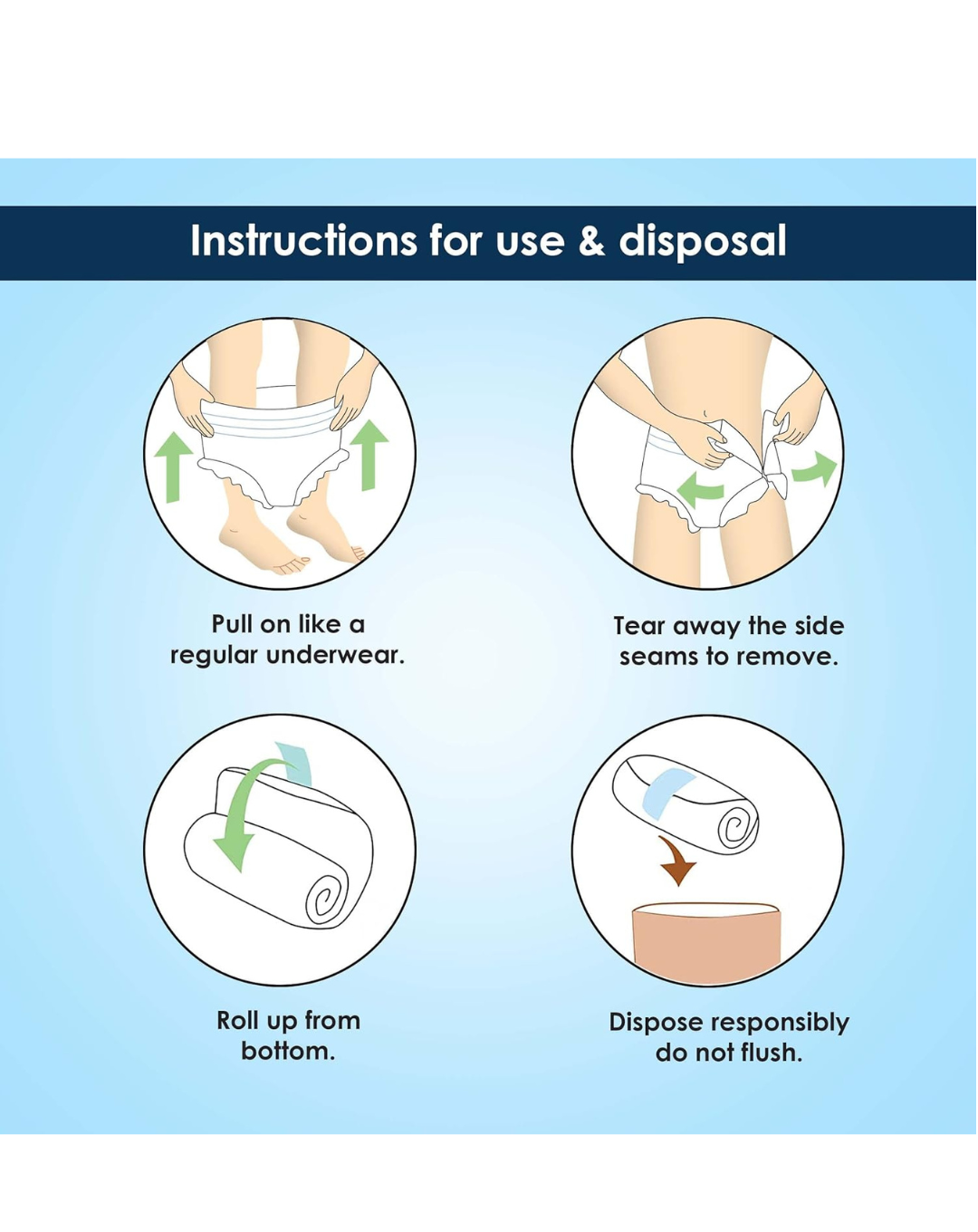 Instructions for use & disposal

Pull on like a regular underwear.

Tear away the side seams to remove.

Roll up from bottom.

Dispose responsibly do not flush.